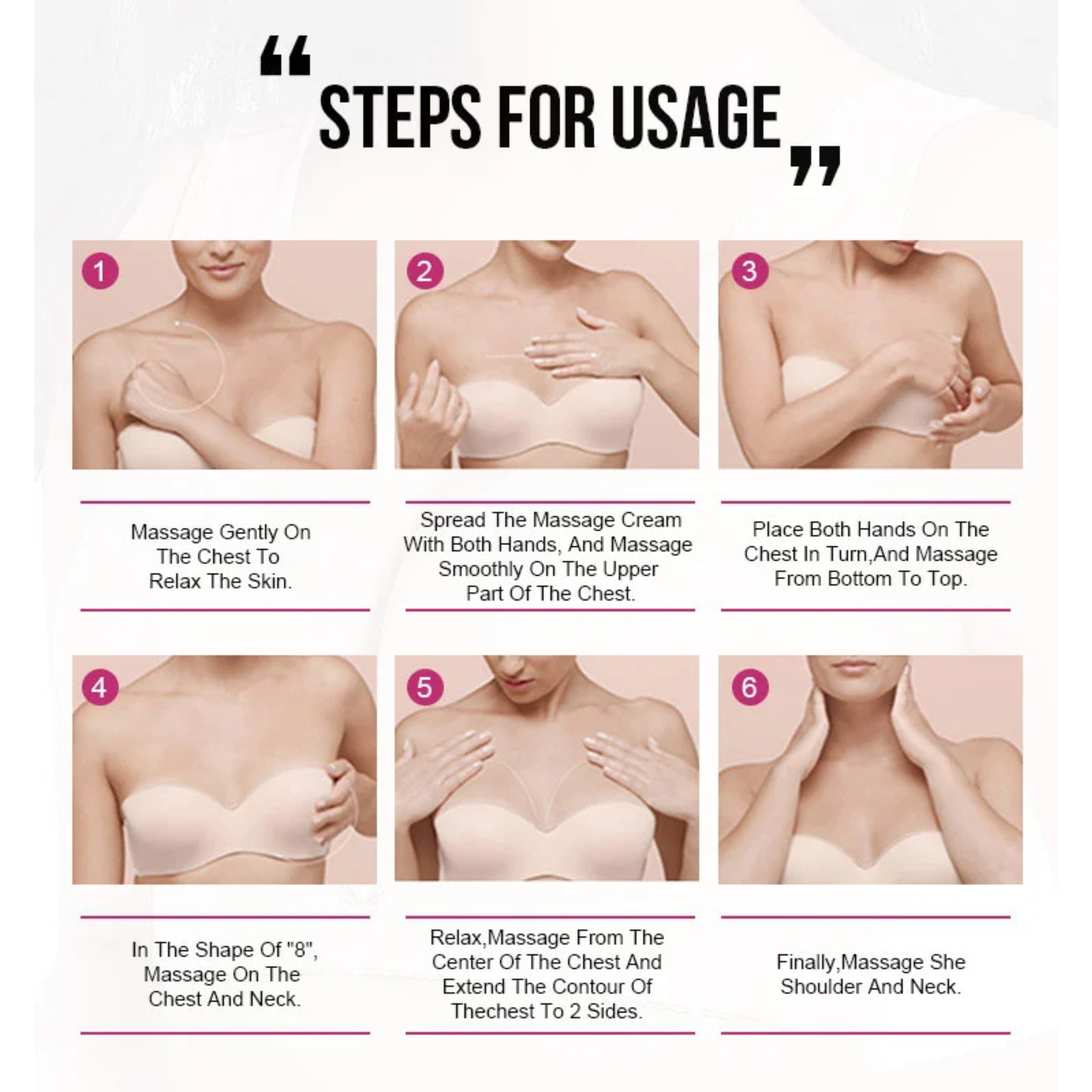 “STEPS FOR USAGE”

1

2

3

Massage Gently On The Chest To Relax The Skin.

Spread The Massage Cream With Both Hands, And Massage Smoothly On The Upper Part Of The Chest.

Place Both Hands On The Chest In Turn,And Massage From Bottom To Top.

4

5

6

In The Shape Of "8", Massage On The Chest And Neck.

Relax,Massage From The Center Of The Chest And Extend The Contour Of Thechest To 2 Sides.

Finally,Massage She Shoulder And Neck.